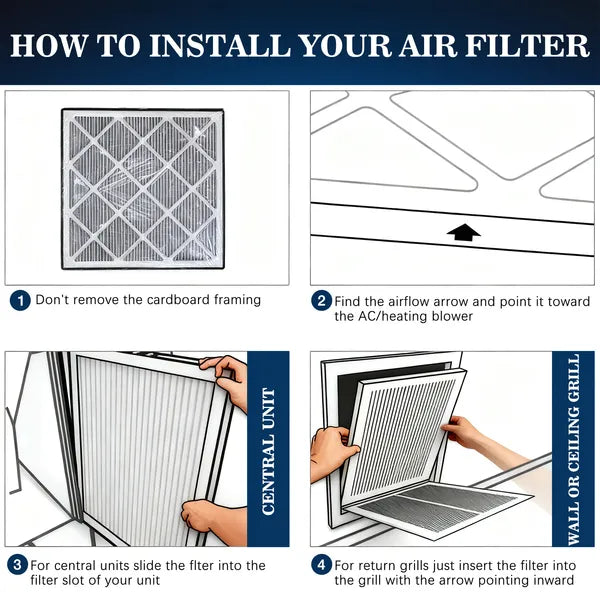 HOW TO INSTALL YOUR AIR FILTER

1 Don't remove the cardboard framing

2 Find the airflow arrow and point it toward the AC/heating blower

CENTRAL UNIT

3 For central units slide the flter into the filter slot of your unit

WALL OR CEILING GRILL

4 For return grills just insert the filter into the grill with the arrow pointing inward