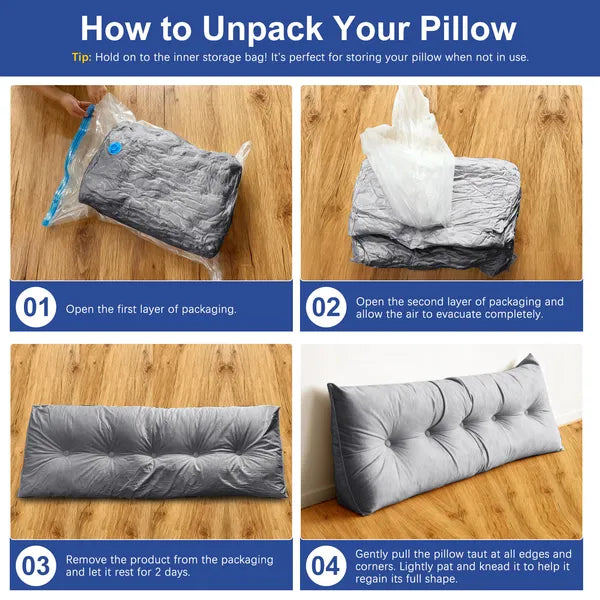 How to Unpack Your Pillow

Tip: Hold on to the inner storage bag! It's perfect for storing your pillow when not in use.

01 Open the first layer of packaging.

02 Open the second layer of packaging and allow the air to evacuate completely.

03 Remove the product from the packaging and let it rest for 2 days.

04 Gently pull the pillow taut at all edges and corners. Lightly pat and knead it to help it regain its full shape.