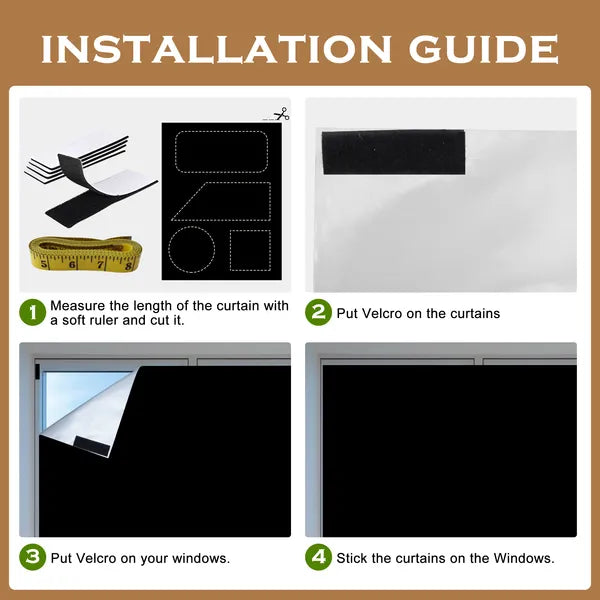 INSTALLATION GUIDE

5 6 7 8

1 Measure the length of the curtain with a soft ruler and cut it.

2 Put Velcro on the curtains

3 Put Velcro on your windows.

4 Stick the curtains on the Windows.